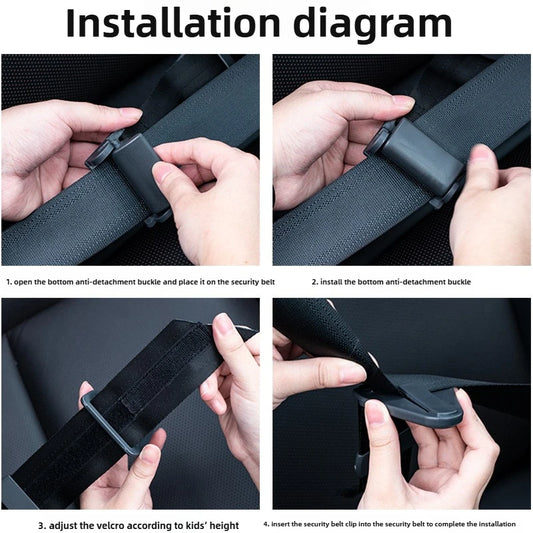 Installation diagram

1. open the bottom anti-detachment buckle and place it on the security belt

2. install the bottom anti-detachment buckle

3. adjust the velcro according to kids' height

4. insert the security belt clip into the security belt to complete the installation