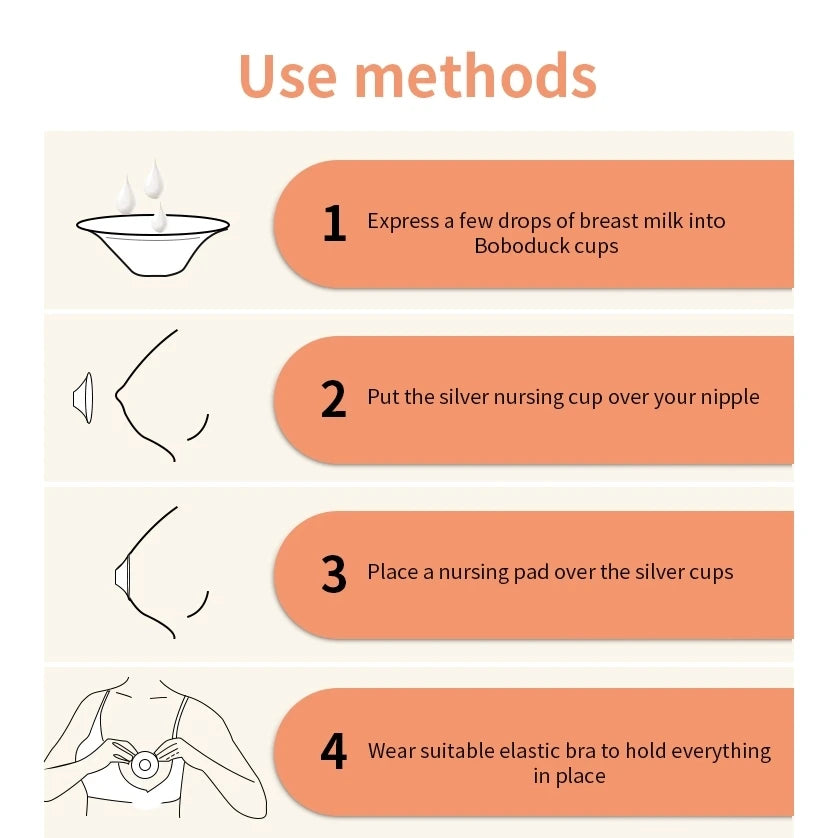 Use methods

1 Express a few drops of breast milk into Boboduck cups

2 Put the silver nursing cup over your nipple

3 Place a nursing pad over the silver cups

4 Wear suitable elastic bra to hold everything in place