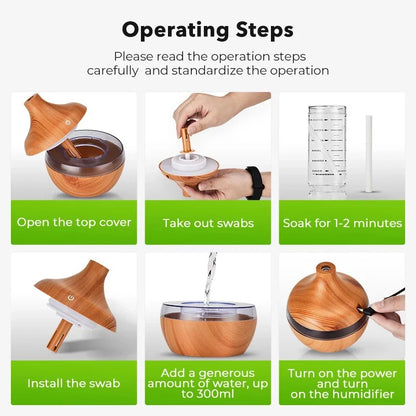 Operating Steps

Please read the operation steps carefully  and standardize the operation

Open the top cover

Take out swabs

Soak for 1-2 minutes

Install the swab

Add a generous amount of water, up to 300ml

Turn on the power and turn on the humidifier