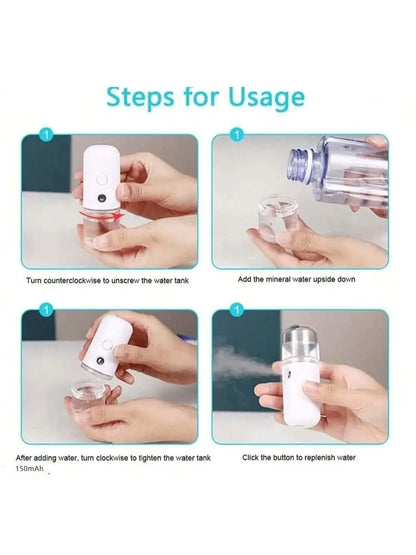 Steps for Usage

1

Turn counterclockwise to unscrew the water tank

1

Add the mineral water upside down

1

After adding water, turn clockwise to tighten the water tank

150mAh

1

Click the button to replenish water