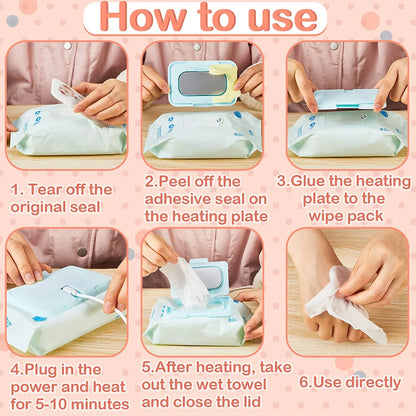 How to use

1. Tear off the original seal

2.Peel off the adhesive seal on the heating plate

3.Glue the heating plate to the wipe pack

4.Plug in the power and heat for 5-10 minutes

5.After heating, take out the wet towel and close the lid

6.Use directly