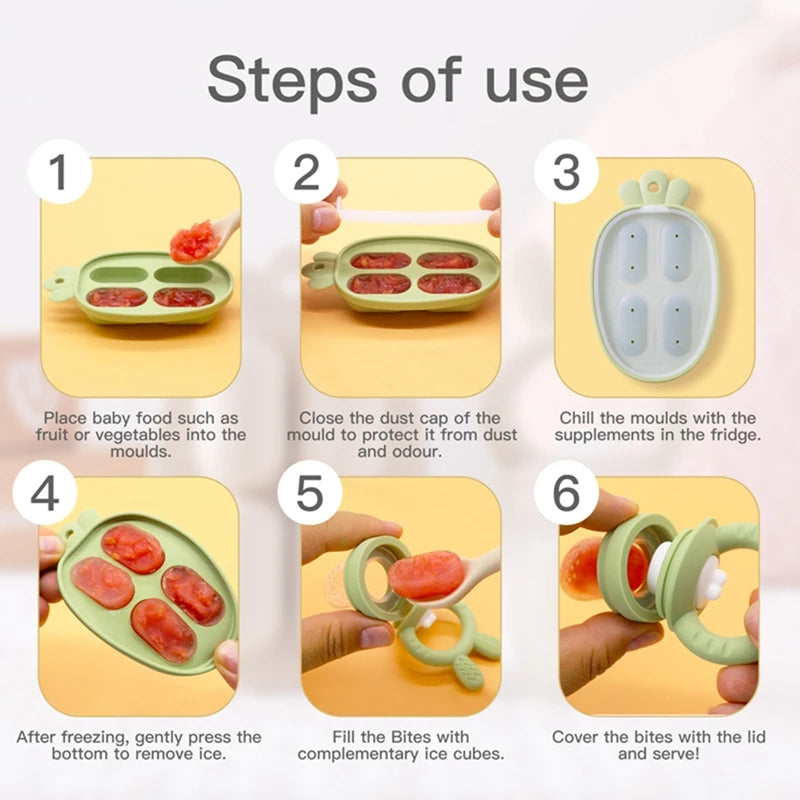 Steps of use

1

Place baby food such as fruit or vegetables into the moulds.

2

Close the dust cap of the mould to protect it from dust and odour.

3

Chill the moulds with the supplements in the fridge.

4

After freezing, gently press the bottom to remove ice.

5

Fill the Bites with complementary ice cubes.

6

Cover the bites with the lid and serve!