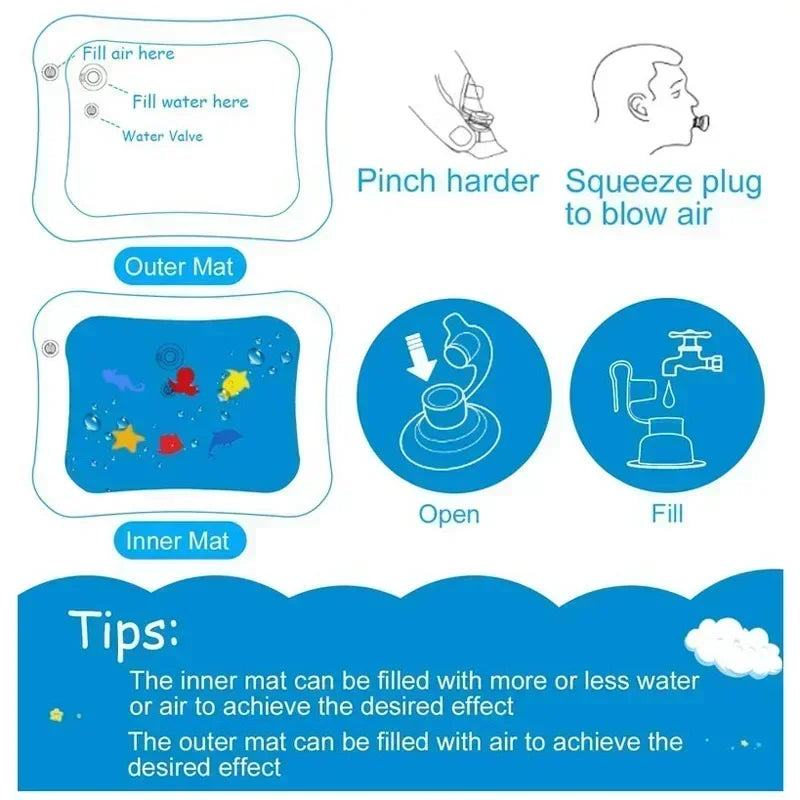 Fill air here

Fill water here

Water Valve

Outer Mat

Pinch harder

Squeeze plug to blow air

Inner Mat

Open

Fill

Tips:

The inner mat can be filled with more or less water or air to achieve the desired effect

The outer mat can be filled with air to achieve the desired effect