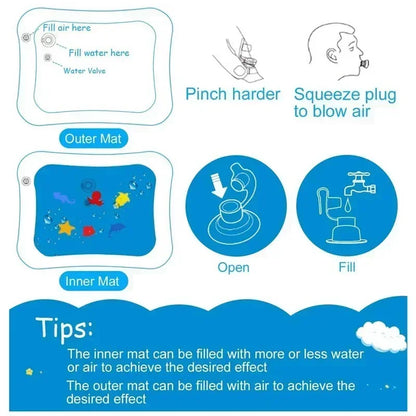 Fill air here

Fill water here

Water Valve

Outer Mat

Pinch harder

Squeeze plug to blow air

Inner Mat

Open

Fill

Tips:

The inner mat can be filled with more or less water or air to achieve the desired effect

The outer mat can be filled with air to achieve the desired effect